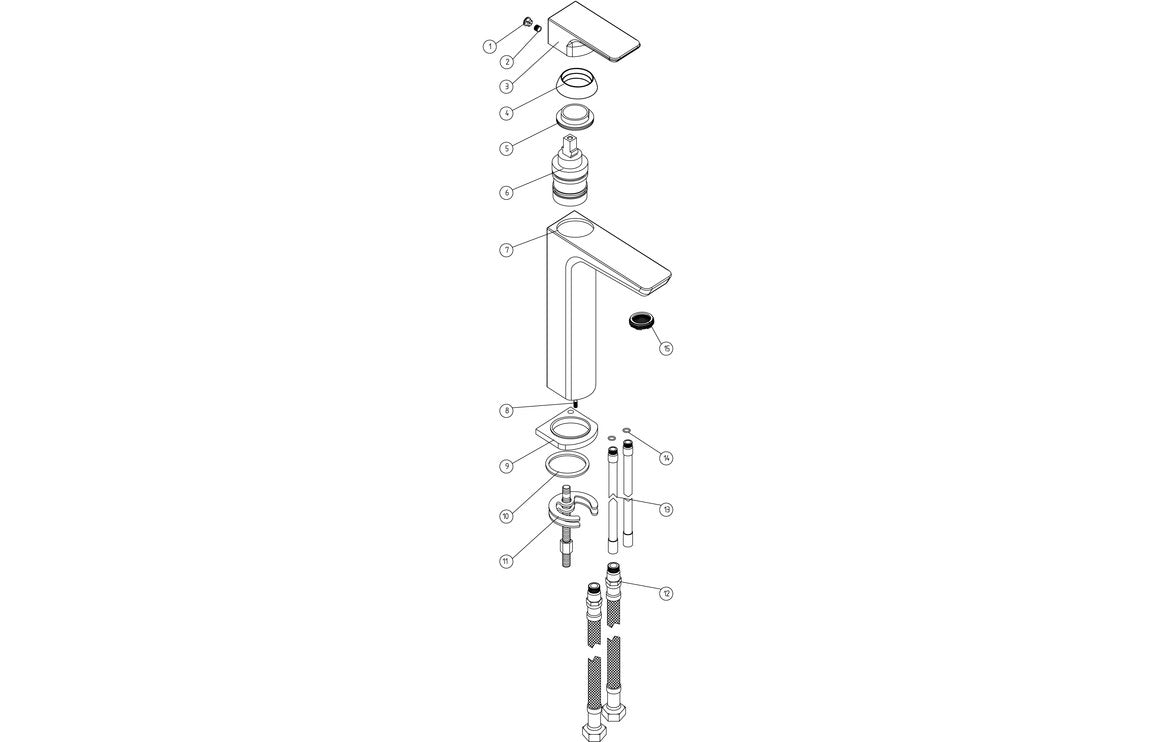 1
2
3
4
5
6
7
15
8
9
14
10
13
11
12